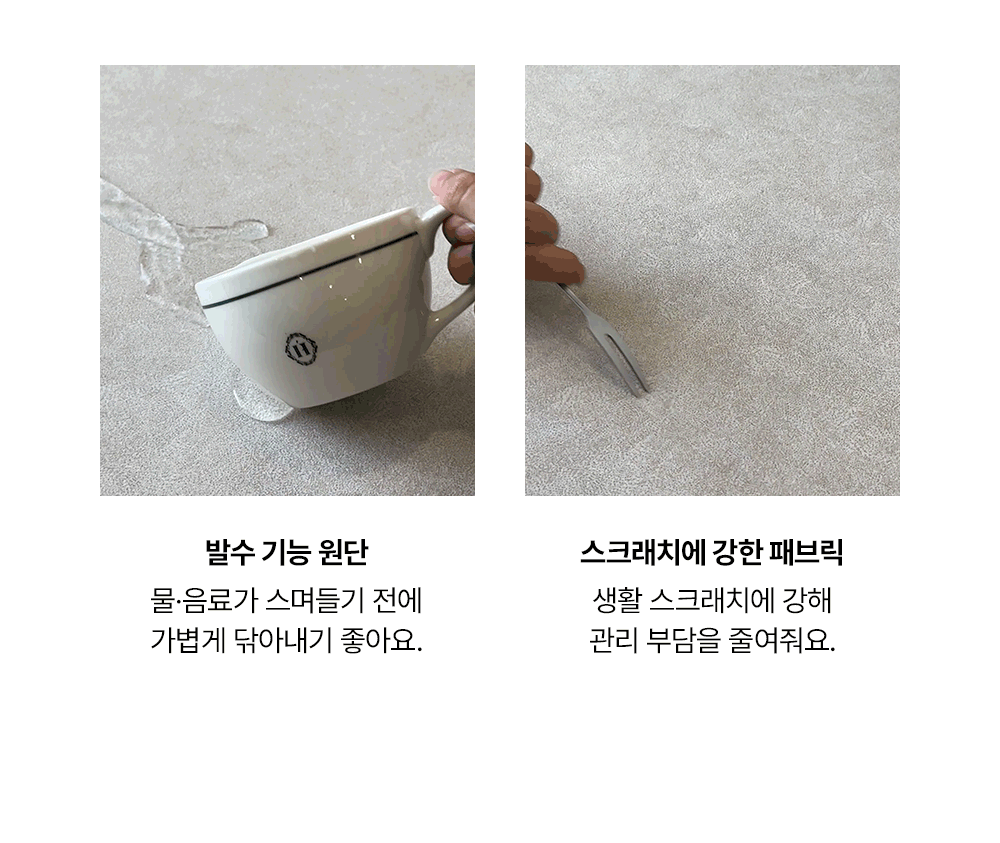 발수 기능 원단

물·음료가 스며들기 전에
가볍게 닦아내기 좋아요.

스크래치에 강한 패브릭

생활 스크래치에 강해
관리 부담을 줄여줘요.